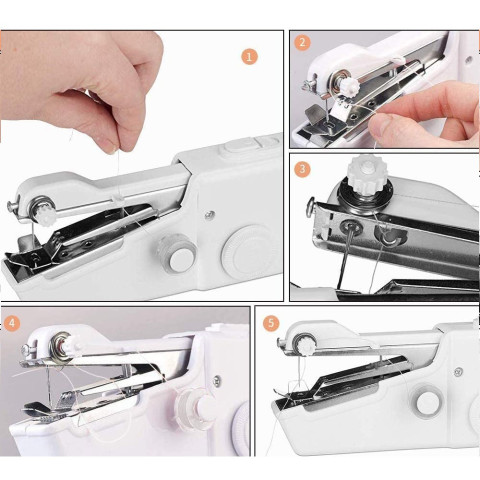 1

2

3

4

5